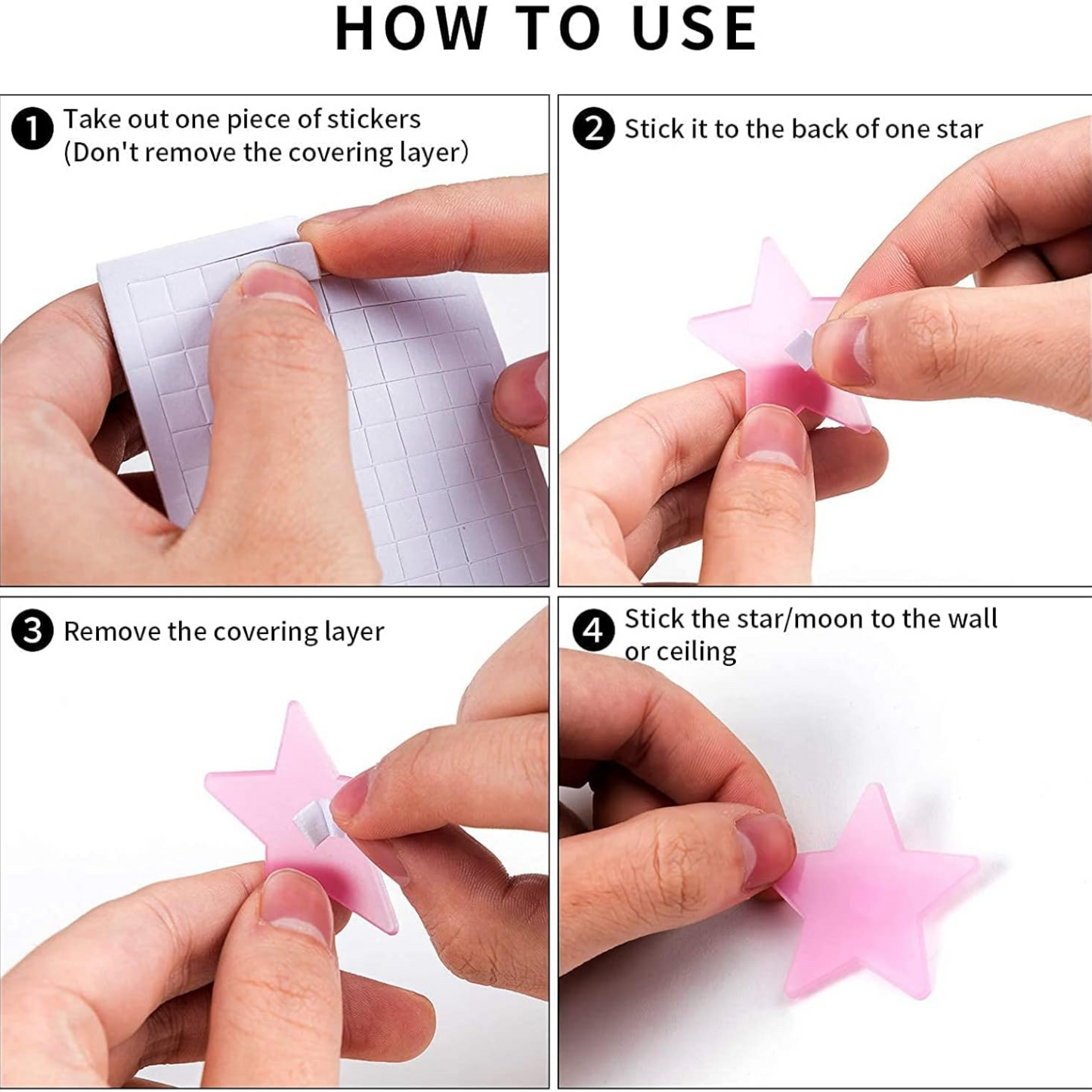 HOW TO USE

1 Take out one piece of stickers (Don't remove the covering layer)

2 Stick it to the back of one star

3 Remove the covering layer

4 Stick the star/moon to the wall or ceiling